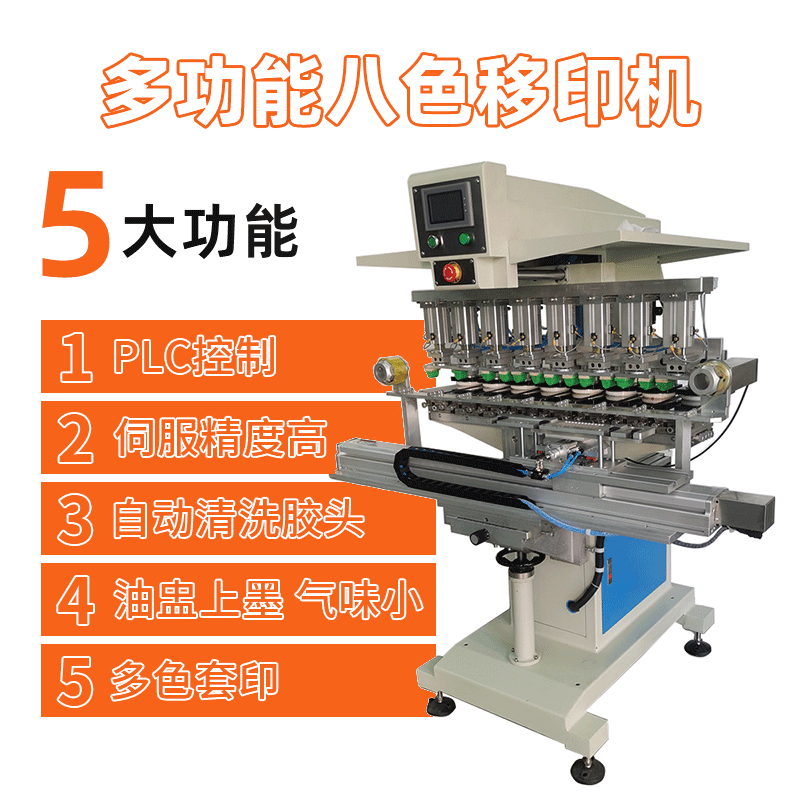 多功能八色移印机

5 大功能

1 PLC控制

2 伺服精度高

3 自动清洗胶头

4 油盅上墨 气味小

5 多色套印