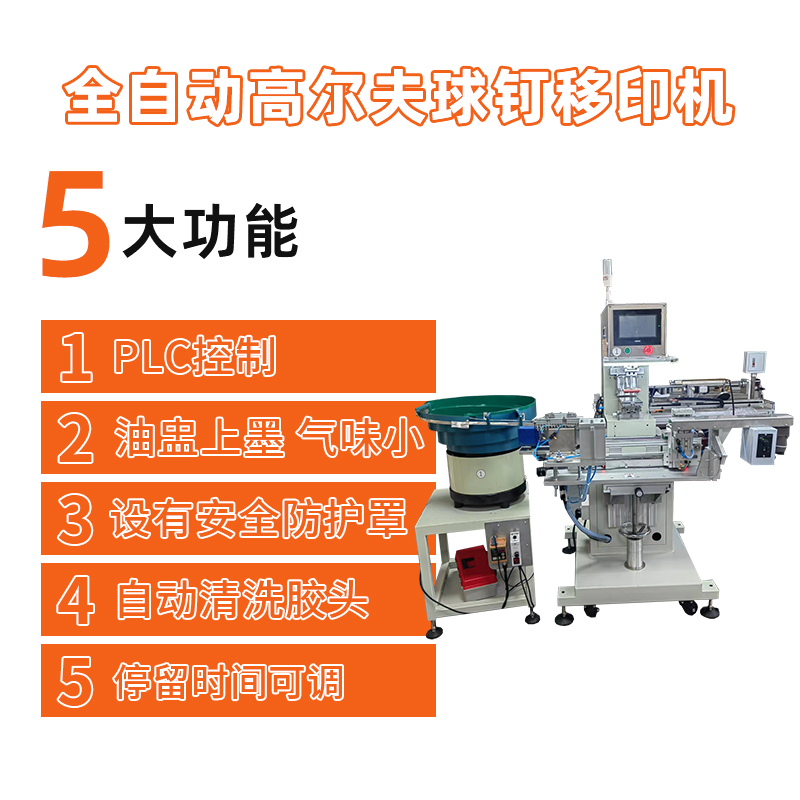 全自动高尔夫球钉移印机

5 大功能

1 PLC控制

2 油盅上墨 气味小

3 设有安全防护罩

4 自动清洗胶头

5 停留时间可调