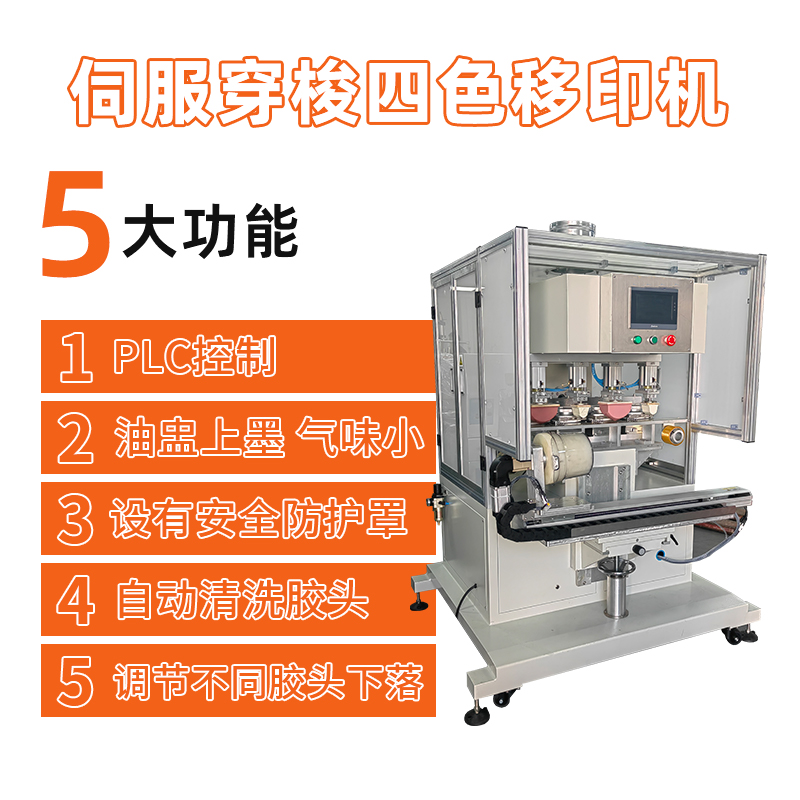 伺服穿梭四色移印机

5 大功能

1 PLC控制

2 油盅上墨 气味小

3 设有安全防护罩

4 自动清洗胶头

5 调节不同胶头下落