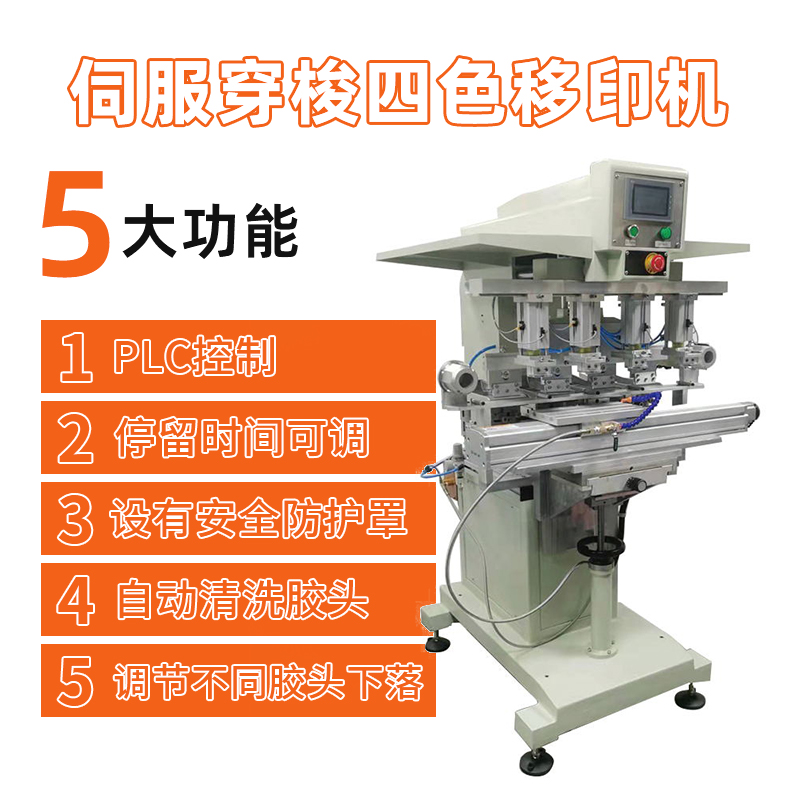 伺服穿梭四色移印机

5 大功能

1 PLC控制

2 停留时间可调

3 设有安全防护罩

4 自动清洗胶头

5 调节不同胶头下落