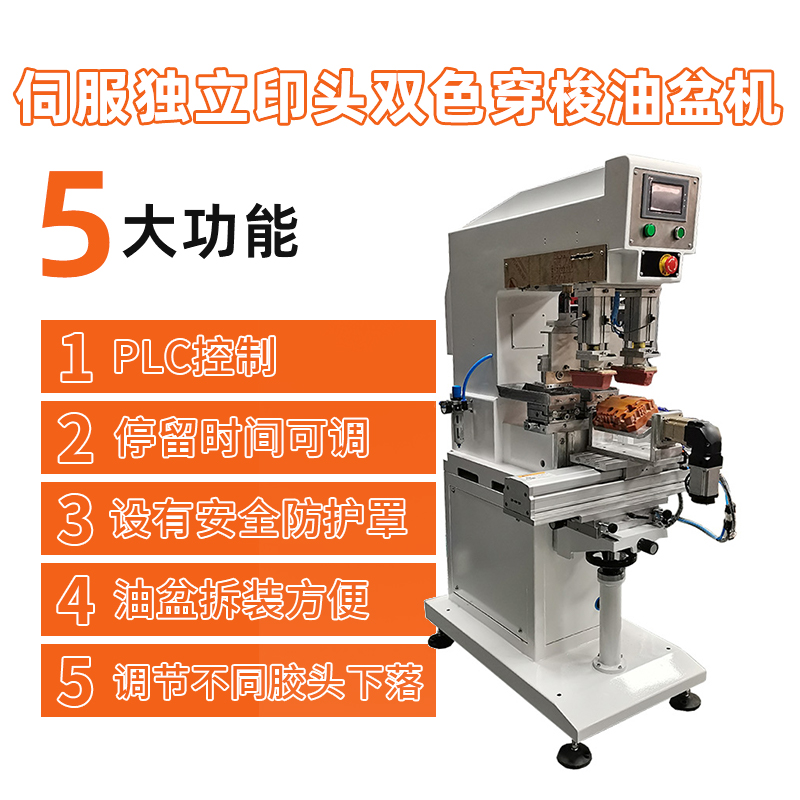 伺服独立印头双色穿梭油盆机

5 大功能

1 PLC控制

2 停留时间可调

3 设有安全防护罩

4 油盆拆装方便

5 调节不同胶头下落